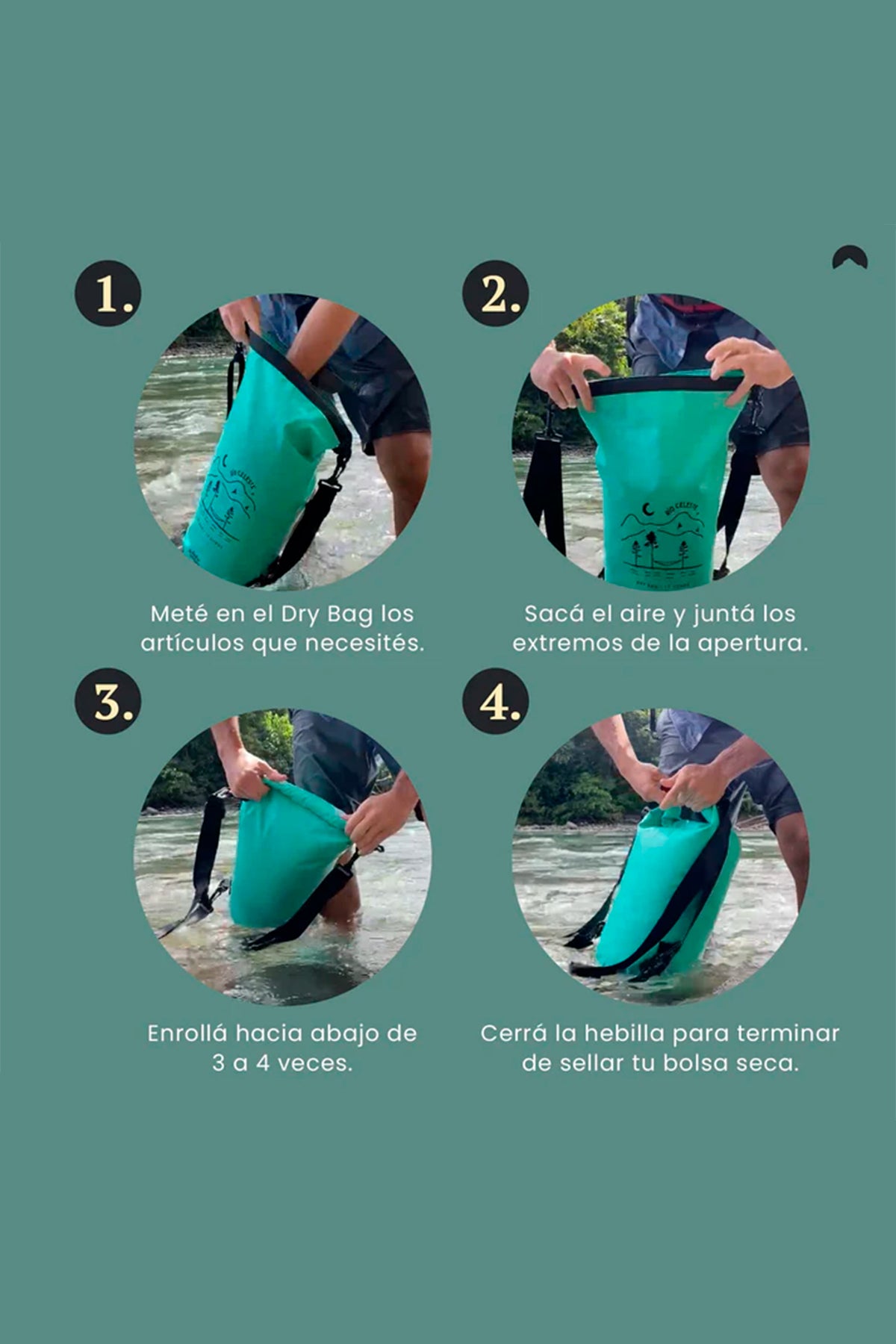 1.

Meté en el Dry Bag los artículos que necesités.

2.

Sacá el aire y juntá los extremos de la apertura.

3.

Enrollá hacia abajo de 3 a 4 veces.

4.

Cerrá la hebilla para terminar de sellar tu bolsa seca.